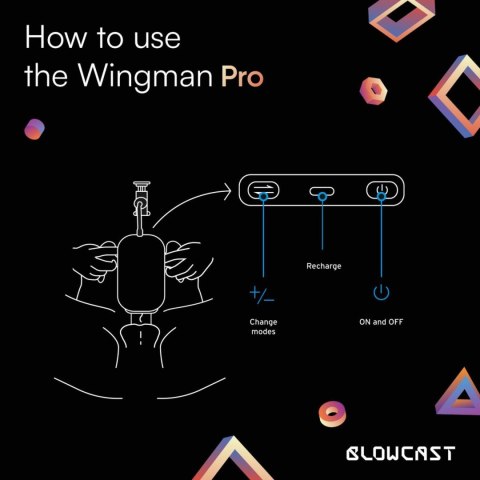 How to use the Wingman Pro

Recharge

+/−

Change modes

ON and OFF

BLOWCAST